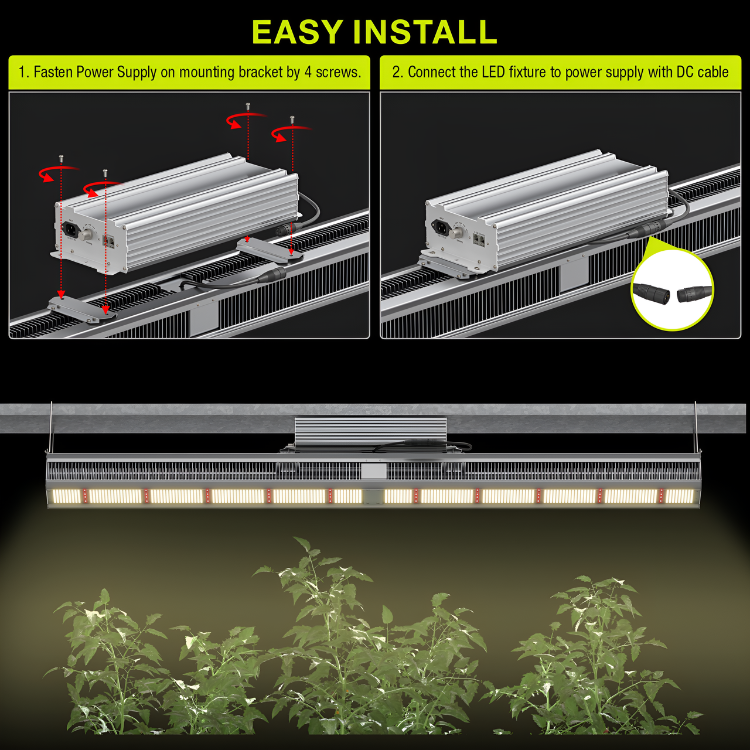 EASY INSTALL

1. Fasten Power Supply on mounting bracket by 4 screws.

2. Connect the LED fixture to power supply with DC cable