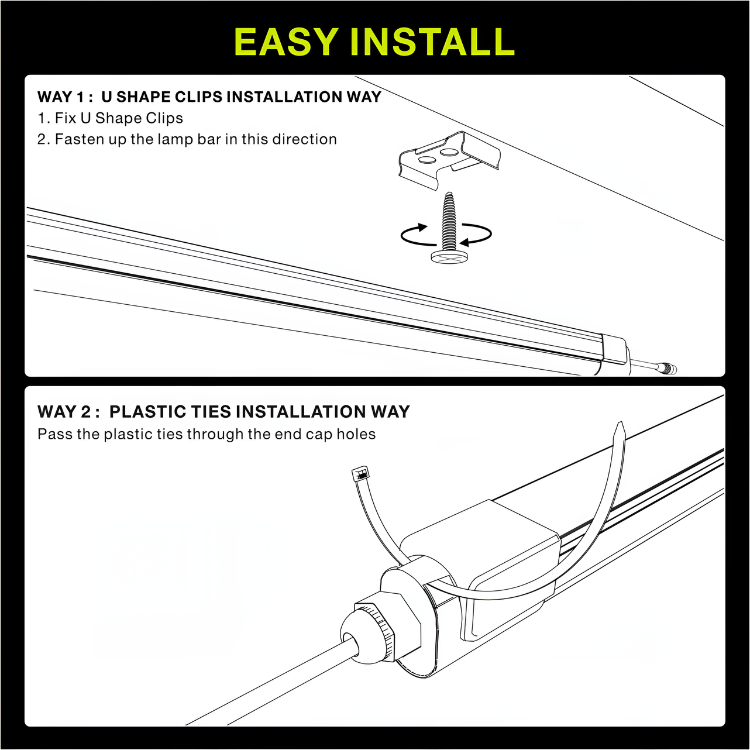 EASY INSTALL

WAY 1 : U SHAPE CLIPS INSTALLATION WAY
1. Fix U Shape Clips
2. Fasten up the lamp bar in this direction

WAY 2 : PLASTIC TIES INSTALLATION WAY
Pass the plastic ties through the end cap holes